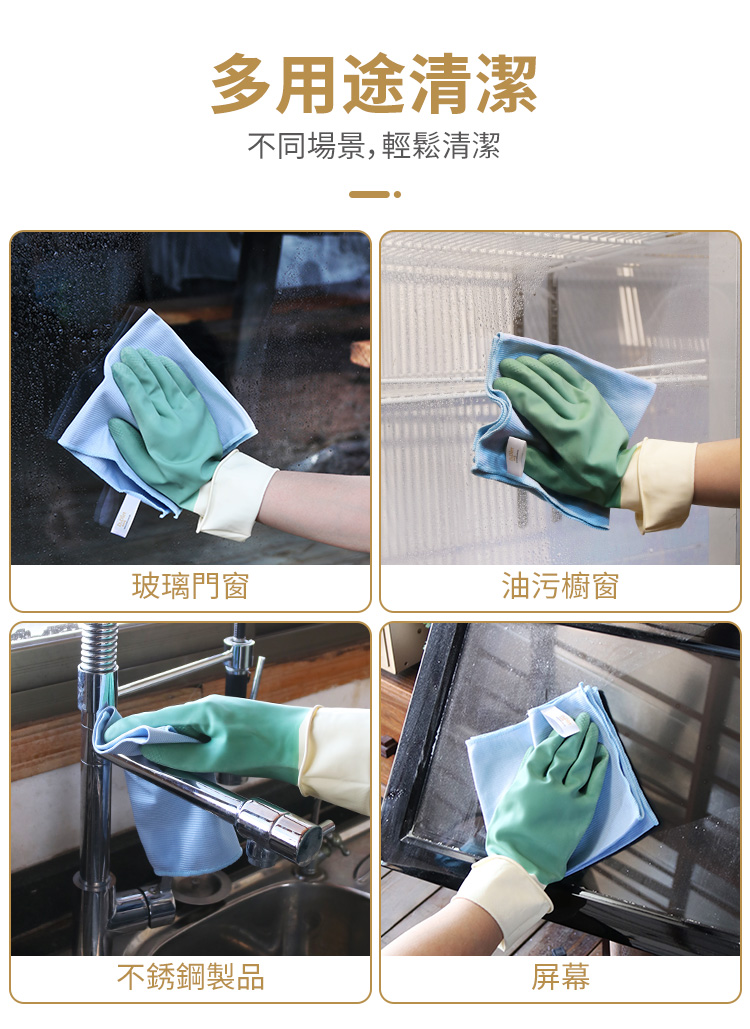 多用途清潔

不同場景，輕鬆清潔

玻璃門窗

油污櫥窗

不銹鋼製品

屏幕